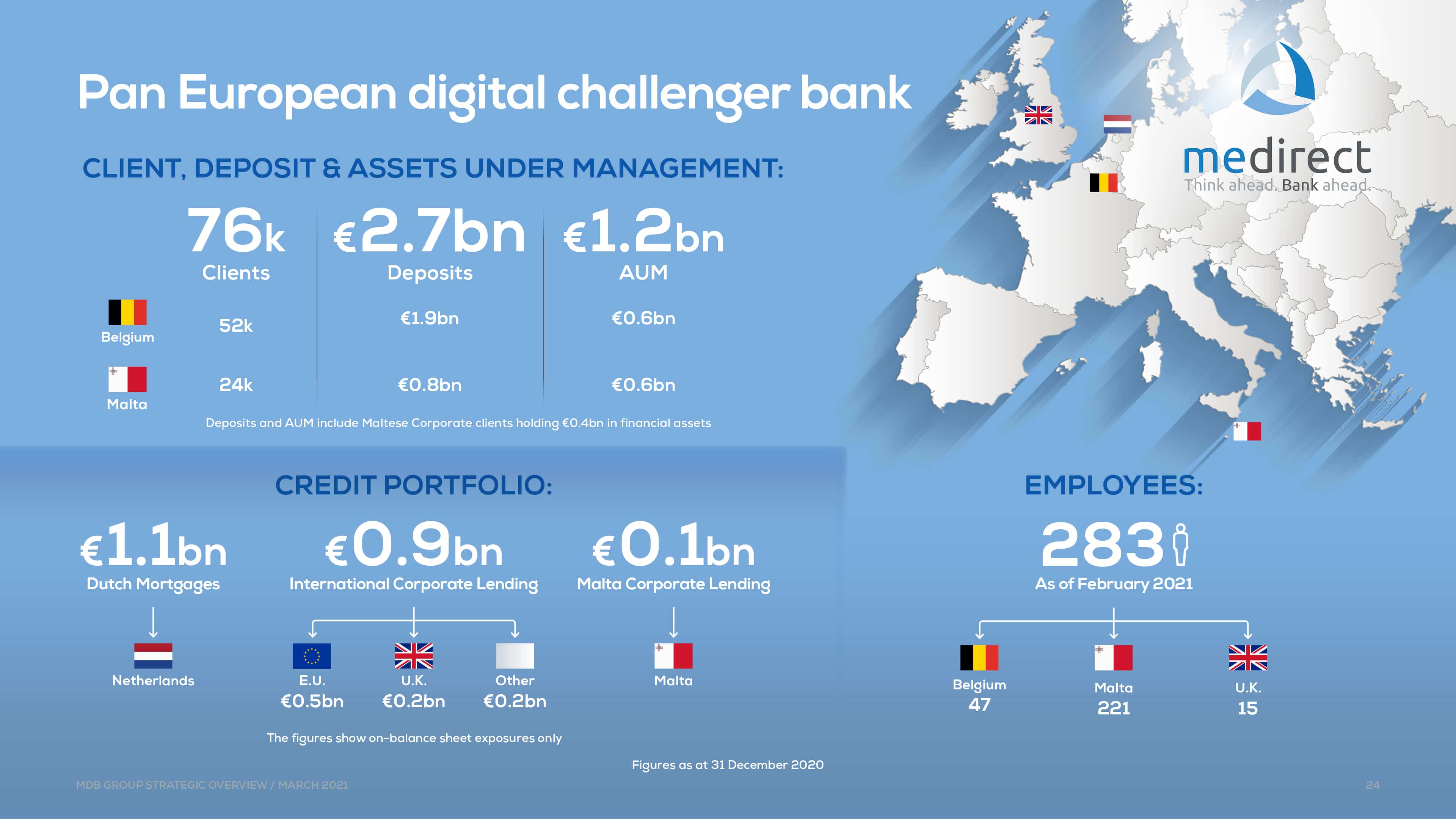 Pan European digital challenger bank

medirect
Think ahead. Bank ahead.

CLIENT, DEPOSIT & ASSETS UNDER MANAGEMENT:

| | 76k Clients | €2.7bn Deposits | €1.2bn AUM |
|---|---|---|---|
| Belgium | 52k | €1.9bn | €0.6bn |
| Malta | 24k | €0.8bn | €0.6bn |

Deposits and AUM include Maltese Corporate clients holding €0.4bn in financial assets

CREDIT PORTFOLIO:

€1.1bn
Dutch Mortgages

Netherlands

€0.9bn
International Corporate Lending

E.U.
€0.5bn

U.K.
€0.2bn

Other
€0.2bn

€0.1bn
Malta Corporate Lending

Malta

The figures show on-balance sheet exposures only

EMPLOYEES:

283
As of February 2021

Belgium
47

Malta
221

U.K.
15

Figures as at 31 December 2020

MDB GROUP STRATEGIC OVERVIEW / MARCH 2021

24